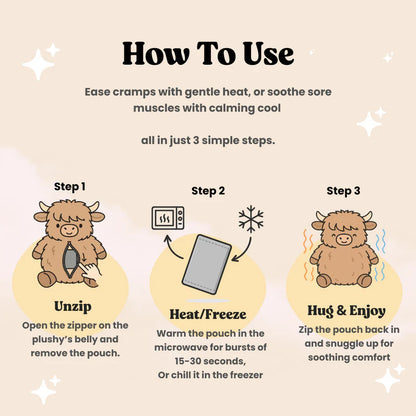 How To Use

Ease cramps with gentle heat, or soothe sore muscles with calming cool

all in just 3 simple steps.

Step 1

Unzip

Open the zipper on the plushy's belly and remove the pouch.

Step 2

Heat/Freeze

Warm the pouch in the microwave for bursts of 15-30 seconds,
Or chill it in the freezer

Step 3

Hug & Enjoy

Zip the pouch back in and snuggle up for soothing comfort