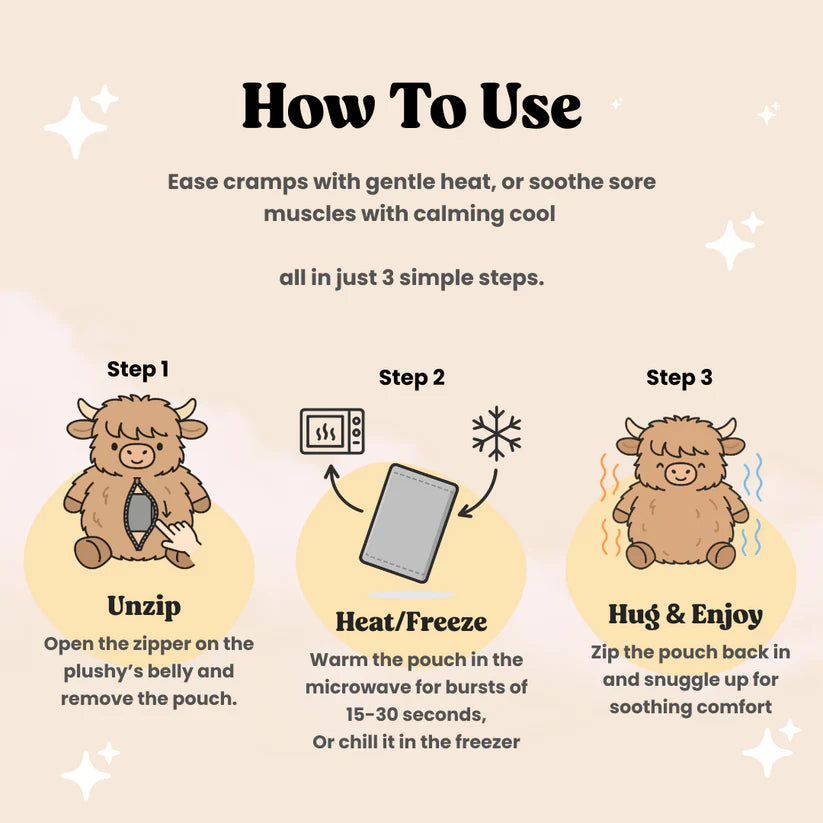 How To Use

Ease cramps with gentle heat, or soothe sore muscles with calming cool

all in just 3 simple steps.

Step 1

Unzip

Open the zipper on the plushy's belly and remove the pouch.

Step 2

Heat/Freeze

Warm the pouch in the microwave for bursts of 15-30 seconds,
Or chill it in the freezer

Step 3

Hug & Enjoy

Zip the pouch back in and snuggle up for soothing comfort